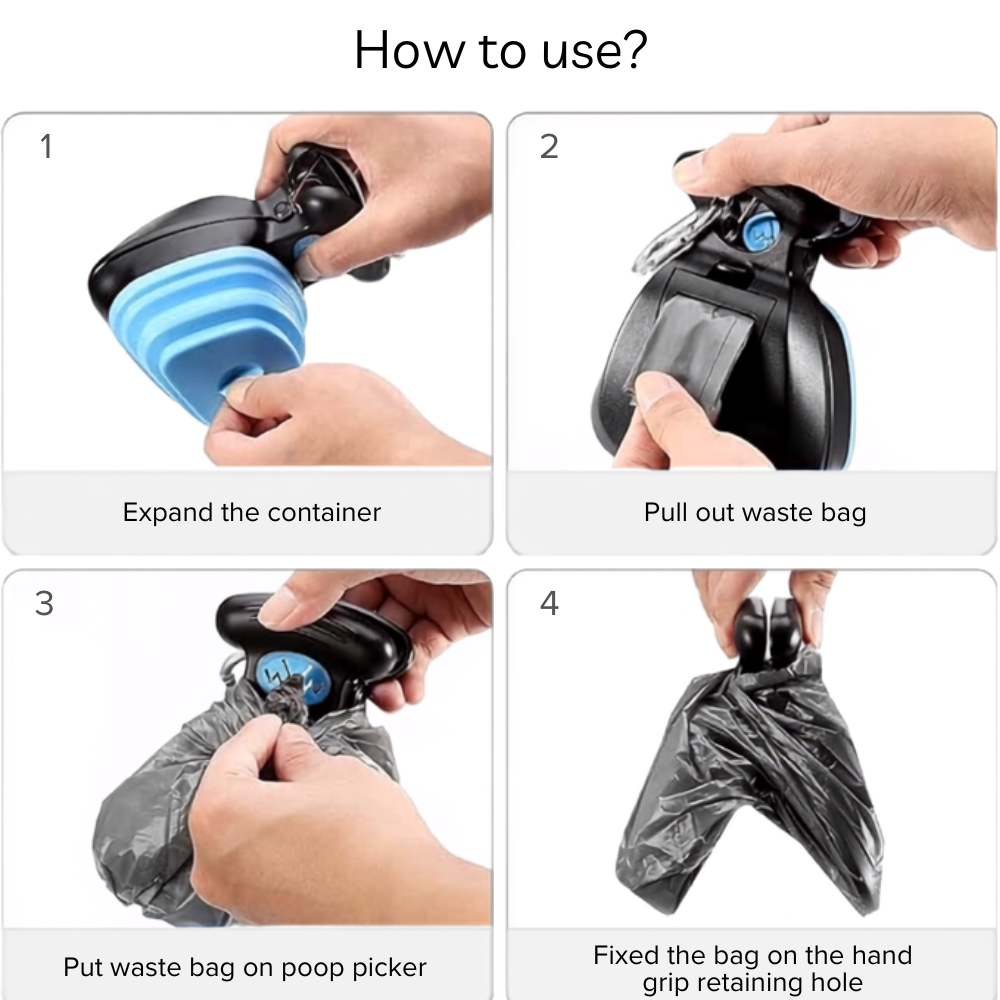 How to use?

1

Expand the container

2

Pull out waste bag

3

Put waste bag on poop picker

4

Fixed the bag on the hand grip retaining hole